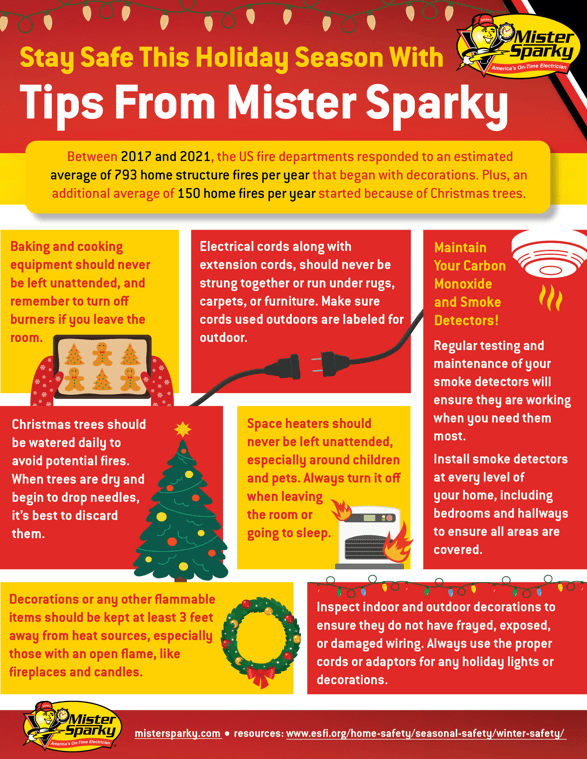 Mister Sparky
America's On-Time Electrician

Stay Safe This Holiday Season With
Tips From Mister Sparky

Between 2017 and 2021, the US fire departments responded to an estimated average of 793 home structure fires per year that began with decorations. Plus, an additional average of 150 home fires per year started because of Christmas trees.

Baking and cooking equipment should never be left unattended, and remember to turn off burners if you leave the room.

Electrical cords along with extension cords, should never be strung together or run under rugs, carpets, or furniture. Make sure cords used outdoors are labeled for outdoor.

Maintain Your Carbon Monoxide and Smoke Detectors!

Regular testing and maintenance of your smoke detectors will ensure they are working when you need them most.

Install smoke detectors at every level of your home, including bedrooms and hallways to ensure all areas are covered.

Christmas trees should be watered daily to avoid potential fires. When trees are dry and begin to drop needles, it's best to discard them.

Space heaters should never be left unattended, especially around children and pets. Always turn it off when leaving the room or going to sleep.

Decorations or any other flammable items should be kept at least 3 feet away from heat sources, especially those with an open flame, like fireplaces and candles.

Inspect indoor and outdoor decorations to ensure they do not have frayed, exposed, or damaged wiring. Always use the proper cords or adaptors for any holiday lights or decorations.

Mister Sparky
America's On-Time Electrician

mistersparky.com • resources: www.esfi.org/home-safety/seasonal-safety/winter-safety/